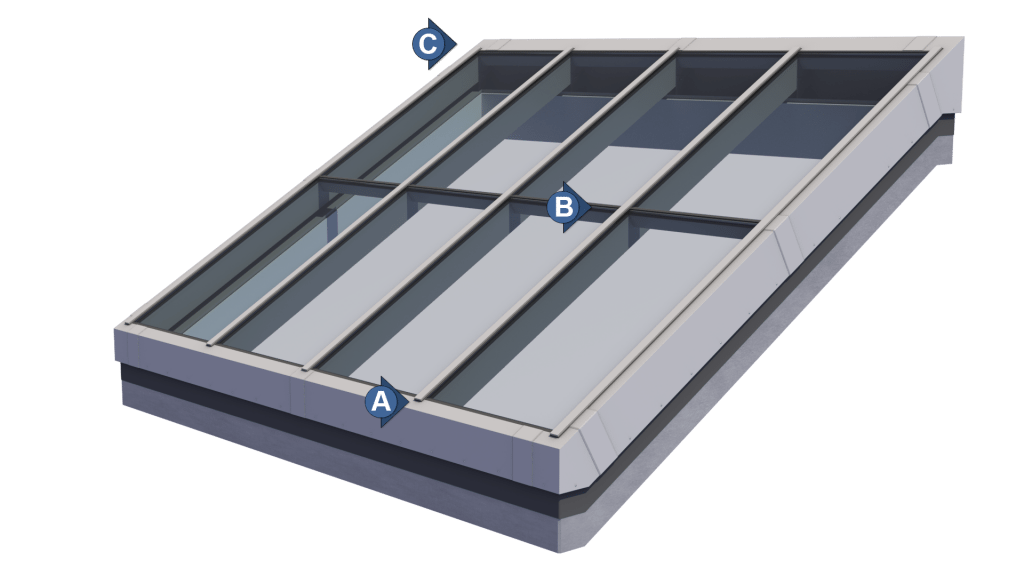 C
B
A